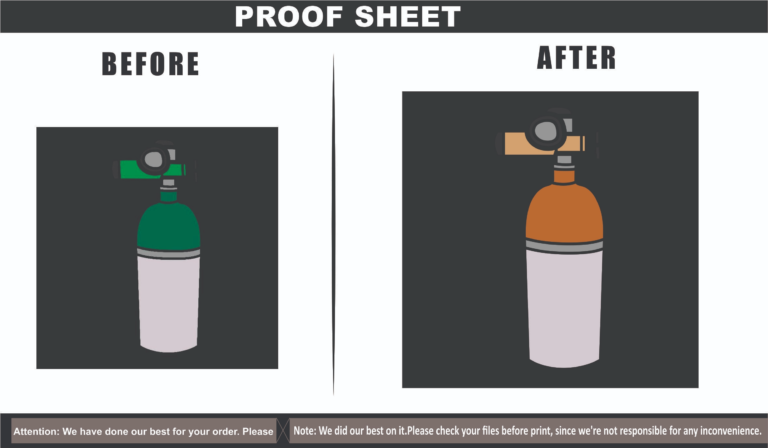 PROOF SHEET

BEFORE

AFTER

Attention: We have done our best for your order. Please

Note: We did our best on it.Please check your files before print, since we're not responsible for any inconvenience.